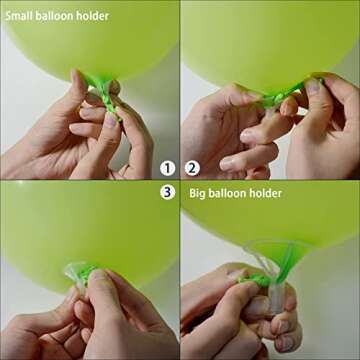 Small balloon holder

1

2

3

Big balloon holder