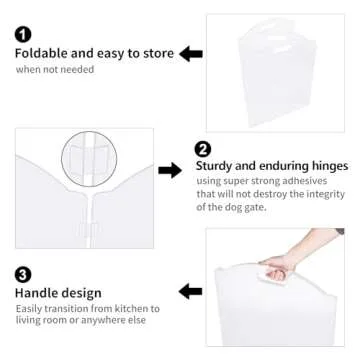 1
Foldable and easy to store
when not needed

2
Sturdy and enduring hinges
using super strong adhesives that will not destroy the integrity of the dog gate.

3
Handle design
Easily transition from kitchen to living room or anywhere else