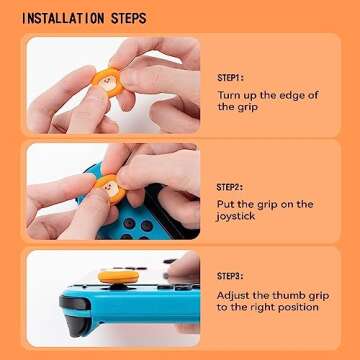 INSTALLATION STEPS

STEP1:
Turn up the edge of the grip

STEP2:
Put the grip on the joystick

STEP3:
Adjust the thumb grip to the right position