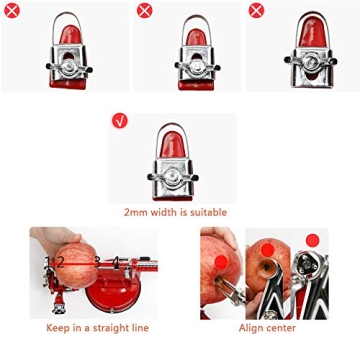 2mm width is suitable

1 2 3 4

Keep in a straight line

Align center