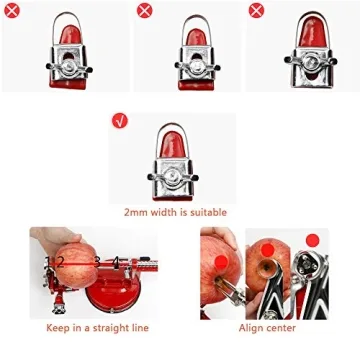 2mm width is suitable

1 2 3 4

Keep in a straight line

Align center