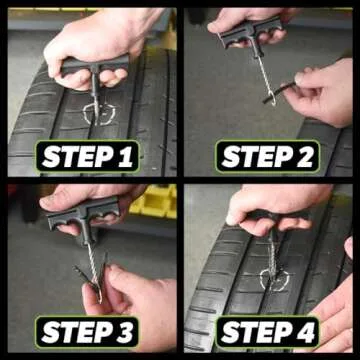 STEP 1

STEP 2

STEP 3

STEP 4