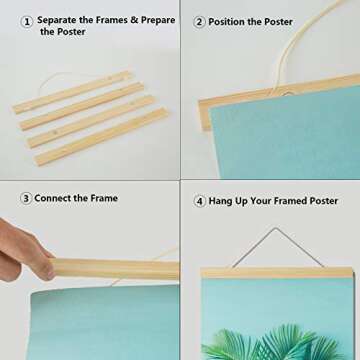 1 Separate the Frames & Prepare the Poster

2 Position the Poster

3 Connect the Frame

4 Hang Up Your Framed Poster