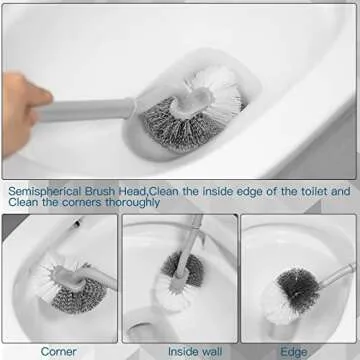 Semispherical Brush Head,Clean the inside edge of the toilet and Clean the corners thoroughly

Corner

Inside wall

Edge