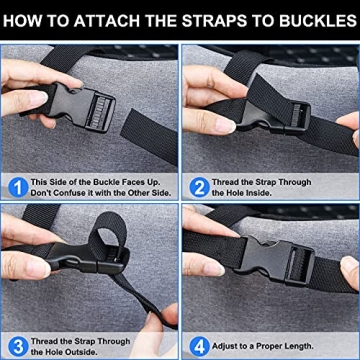 HOW TO ATTACH THE STRAPS TO BUCKLES

1 This Side of the Buckle Faces Up. Don't Confuse it with the Other Side.

2 Thread the Strap Through the Hole Inside.

3 Thread the Strap Through the Hole Outside.

4 Adjust to a Proper Length.