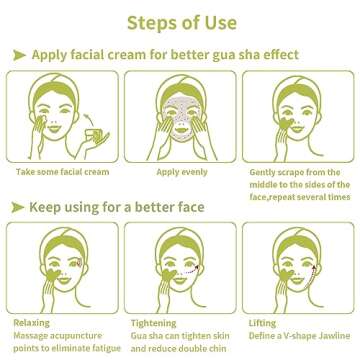 Steps of Use

Apply facial cream for better gua sha effect

Take some facial cream

Apply evenly

Gently scrapo from the middle to the sides of the face,repeat several times

Keep using for a better face

Relaxing
Massage acupuncture points to eliminate fatigue

Tightening
Gua sha can tighten skin and reduce double chin

Lifting
Define a V-shape Jawline