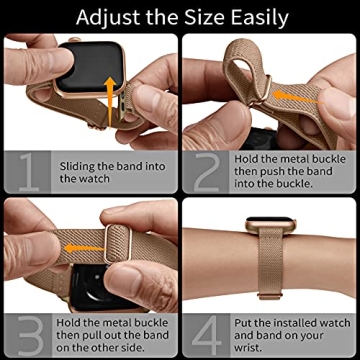 Adjust the Size Easily

1 Sliding the band into the watch

2 Hold the metal buckle then push the band into the buckle.

3 Hold the metal buckle then pull out the band on the other side.

4 Put the installed watch and band on your wrist.