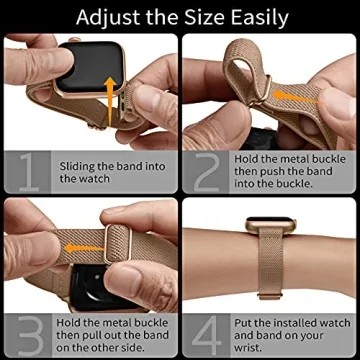 Adjust the Size Easily

1 Sliding the band into the watch

2 Hold the metal buckle then push the band into the buckle.

3 Hold the metal buckle then pull out the band on the other side.

4 Put the installed watch and band on your wrist.