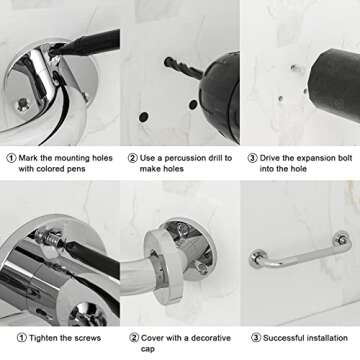 ① Mark the mounting holes with colored pens

② Use a percussion drill to make holes

③ Drive the expansion bolt into the hole

① Tighten the screws

② Cover with a decorative cap

③ Successful installation