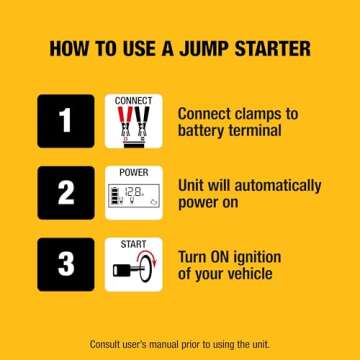 HOW TO USE A JUMP STARTER

1

CONNECT

Connect clamps to battery terminal

2

POWER

12.8 V

Unit will automatically power on

3

START

Turn ON ignition of your vehicle

Consult user's manual prior to using the unit.