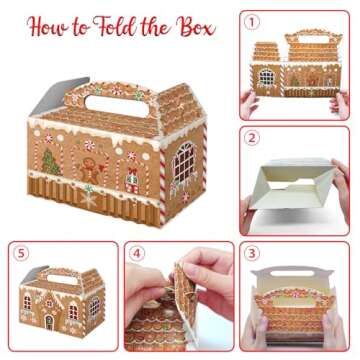 How to Fold the Box

1

2

5

4

3