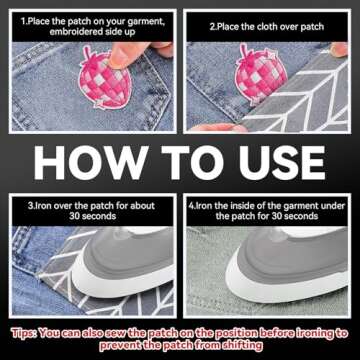 1.Place the patch on your garment, embroidered side up

2.Place the cloth over patch

HOW TO USE

3.Iron over the patch for about 30 seconds

4.Iron the inside of the garment under the patch for 30 seconds

Tips: You can also sew the patch on the position before ironing to prevent the patch from shifting