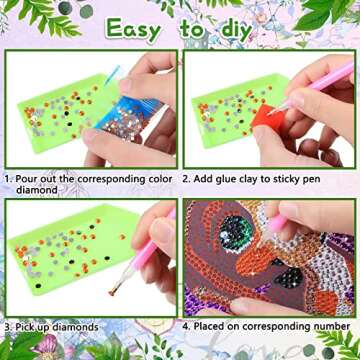 Easy to diy

1. Pour out the corresponding color diamond

2. Add glue clay to sticky pen

3. Pick up diamonds

4. Placed on corresponding number