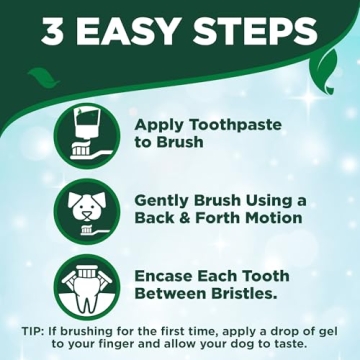 3 EASY STEPS

Apply Toothpaste to Brush

Gently Brush Using a Back & Forth Motion

Encase Each Tooth Between Bristles.

TIP: If brushing for the first time, apply a drop of gel to your finger and allow your dog to taste.