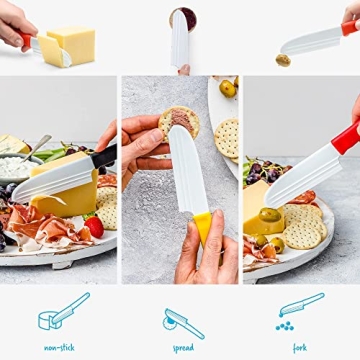 non-stick

spread

fork