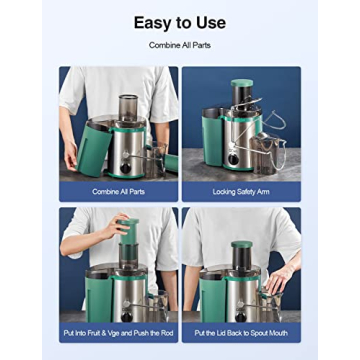 Easy to Use

Combine All Parts

Combine All Parts

Locking Safety Arm

Put Into Fruit & Vge and Push the Rod

Put the Lid Back to Spout Mouth