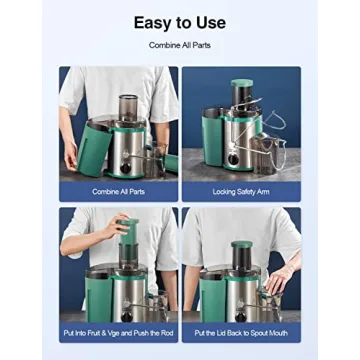 Easy to Use

Combine All Parts

Combine All Parts

Locking Safety Arm

Put Into Fruit & Vge and Push the Rod

Put the Lid Back to Spout Mouth