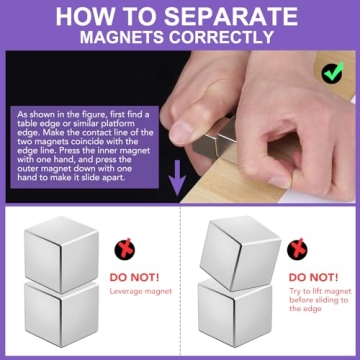 HOW TO SEPARATE
MAGNETS CORRECTLY

As shown in the figure, first find a table edge or similar platform edge. Make the contact line of the two magnets coincide with the edge line. Press the inner magnet with one hand, and press the outer magnet down with one hand to make it slide apart.

DO NOT!
Leverage magnet

DO NOT!
Try to lift magnet before sliding to the edge