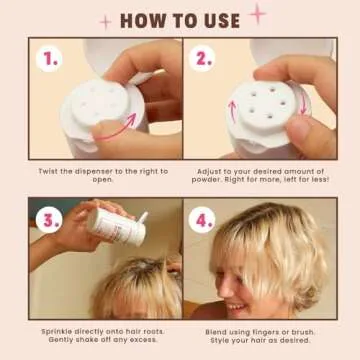 HOW TO USE

1.

Twist the dispenser to the right to open.

2.

Adjust to your desired amount of powder. Right for more, left for less!

3.

Sprinkle directly onto hair roots. Gently shake off any excess.

4.

Blend using fingers or brush. Style your hair as desired.