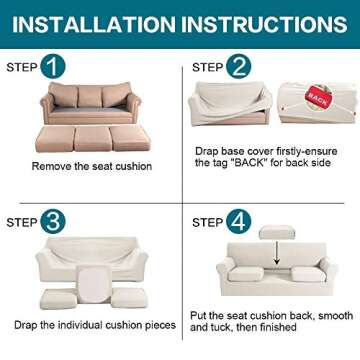 INSTALLATION INSTRUCTIONS

STEP 1

Remove the seat cushion

STEP 2

BACK

Drap base cover firstly-ensure the tag "BACK" for back side

STEP 3

Drap the individual cushion pieces

STEP 4

Put the seat cushion back, smooth and tuck, then finished