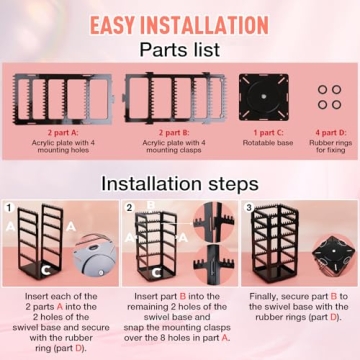 EASY INSTALLATION

Parts list

2 part A:
Acrylic plate with 4 mounting holes

2 part B:
Acrylic plate with 4 mounting clasps

1 part C:
Rotatable base

4 part D:
Rubber rings for fixing

Installation steps

1
A
A
C

2
B
A
A
C

3

Insert each of the 2 parts A into the 2 holes of the swivel base and secure with the rubber ring (part D).

Insert part B into the remaining 2 holes of the swivel base and snap the mounting clasps over the 8 holes in part A.

Finally, secure part B to the swivel base with the rubber rings (part D).