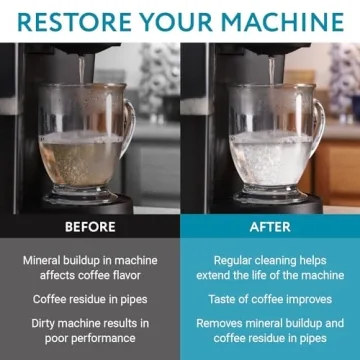 RESTORE YOUR MACHINE

BEFORE

Mineral buildup in machine affects coffee flavor

Coffee residue in pipes

Dirty machine results in poor performance

AFTER

Regular cleaning helps extend the life of the machine

Taste of coffee improves

Removes mineral buildup and coffee residue in pipes