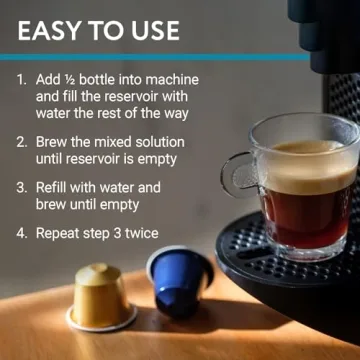 EASY TO USE

1. Add ½ bottle into machine and fill the reservoir with water the rest of the way

2. Brew the mixed solution until reservoir is empty

3. Refill with water and brew until empty

4. Repeat step 3 twice