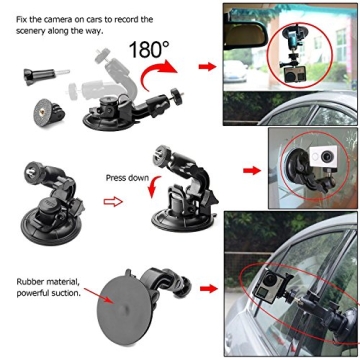 Fix the camera on cars to record the scenery along the way.

180°

Press down

Rubber material, powerful suction.