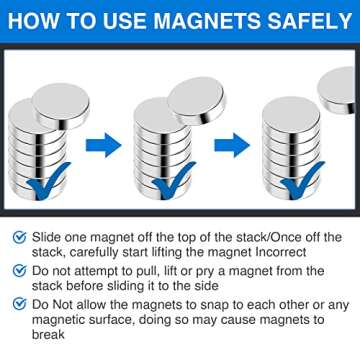 HOW TO USE MAGNETS SAFELY

Slide one magnet off the top of the stack/Once off the stack, carefully start lifting the magnet Incorrect

Do not attempt to pull, lift or pry a magnet from the stack before sliding it to the side

Do Not allow the magnets to snap to each other or any magnetic surface, doing so may cause magnets to break