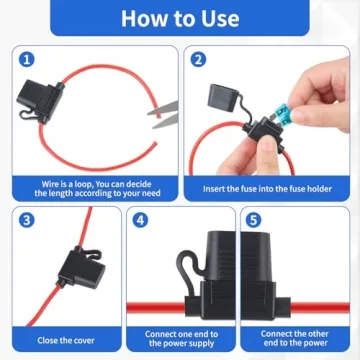 How to Use

1
Wire is a loop, You can decide the length according to your need

2
Insert the fuse into the fuse holder

3
Close the cover

4
Connect one end to the power supply

5
Connect the other end to the power