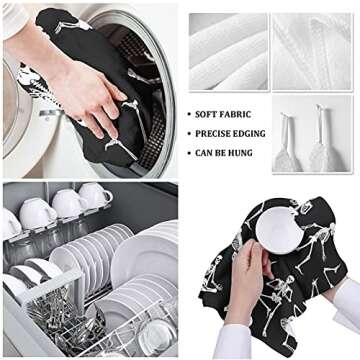 • SOFT FABRIC
• PRECISE EDGING
• CAN BE HUNG