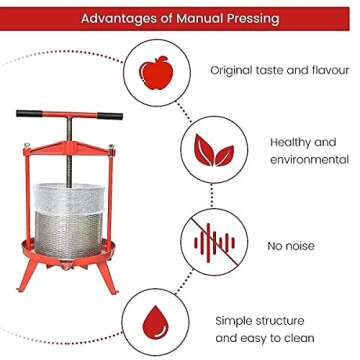 Advantages of Manual Pressing

Original taste and flavour

Healthy and environmental

No noise

Simple structure and easy to clean