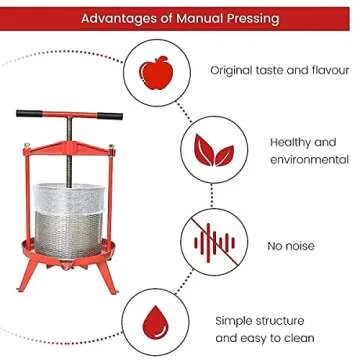 Advantages of Manual Pressing

Original taste and flavour

Healthy and environmental

No noise

Simple structure and easy to clean