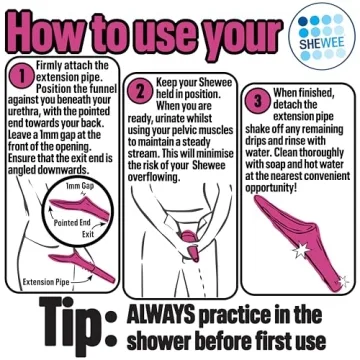 How to use your

SHEWEE

1 Firmly attach the extension pipe. Position the funnel against you beneath your urethra, with the pointed end towards your back. Leave a 1mm gap at the front of the opening. Ensure that the exit end is angled downwards.

1mm Gap

Pointed End

Exit

Extension Pipe

2 Keep your Shewee held in position. When you are ready, urinate whilst using your pelvic muscles to maintain a steady stream. This will minimise the risk of your Shewee overflowing.

3 When finished, detach the extension pipe shake off any remaining drips and rinse with water. Clean thoroughly with soap and hot water at the nearest convenient opportunity!

Tip: ALWAYS practice in the shower before first use