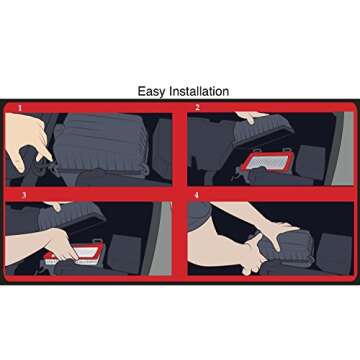 Easy Installation

1

2

3

4