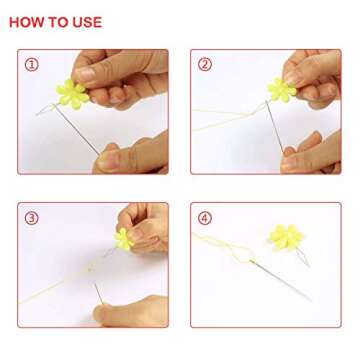 HOW TO USE

①

②

③

④