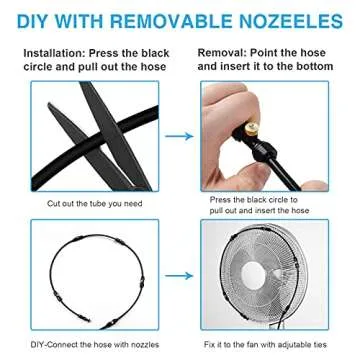 DIY WITH REMOVABLE NOZEELES

Installation: Press the black circle and pull out the hose

Removal: Point the hose and insert it to the bottom

Cut out the tube you need

Press the black circle to pull out and insert the hose

DIY-Connect the hose with nozzles

Fix it to the fan with adjutable ties