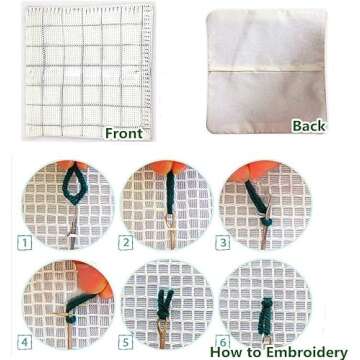 Front

Back

1

2

3

4

5

6

How to Embroidery