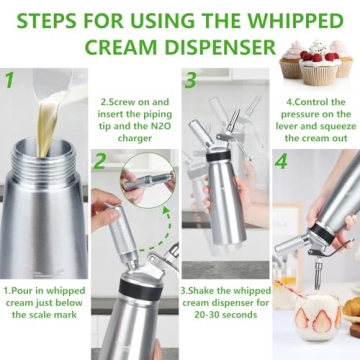 STEPS FOR USING THE WHIPPED CREAM DISPENSER

1

1.Pour in whipped cream just below the scale mark

2.Screw on and insert the piping tip and the N2O charger

2

3

3.Shake the whipped cream dispenser for 20-30 seconds

4.Control the pressure on the lever and squeeze the cream out

4