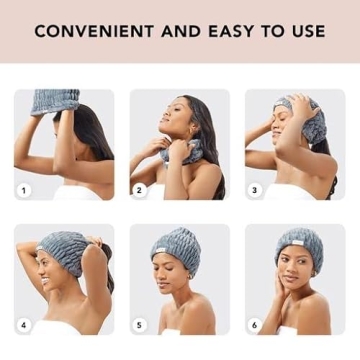 CONVENIENT AND EASY TO USE

1

2

3

4

5

6