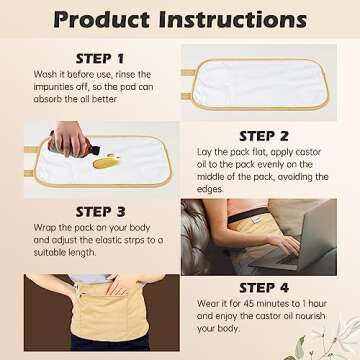 Product Instructions

STEP 1

Wash it before use, rinse the impurities off, so the pad can absorb the oil better

STEP 2

Lay the pack flat, apply castor oil to the pack evenly on the middle of the pack, avoiding the edges.

STEP 3

Wrap the pack on your body and adjust the elastic strps to a suitable length.

STEP 4

Wear it for 45 minutes to 1 hour and enjoy the castor oil nourish your body.