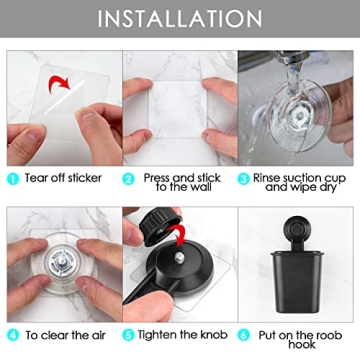 INSTALLATION

1 Tear off sticker

2 Press and stick to the wall

3 Rinse suction cup and wipe dry

4 To clear the air

5 Tighten the knob

6 Put on the roob hook