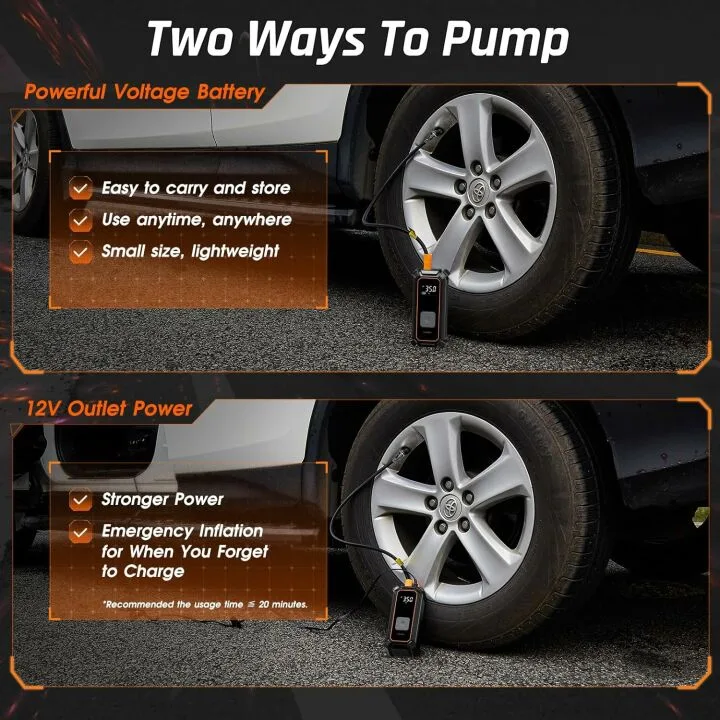 Two Ways To Pump

Powerful Voltage Battery

Easy to carry and store

Use anytime, anywhere

Small size, lightweight

35.0

12V Outlet Power

Stronger Power

Emergency Inflation for When You Forget to Charge

*Recommended the usage time $\leq$ 20 minutes.

35.0