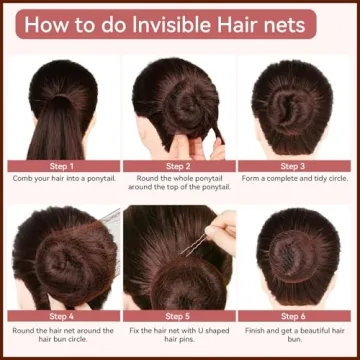 How to do Invisible Hair nets

Step 1
Comb your hair into a ponytail.

Step 2
Round the whole ponytail around the top of the ponytail.

Step 3
Form a complete and tidy circle.

Step 4
Round the hair net around the hair bun circle.

Step 5
Fix the hair net with U shaped hair pins.

Step 6
Finish and get a beautiful hair bun.