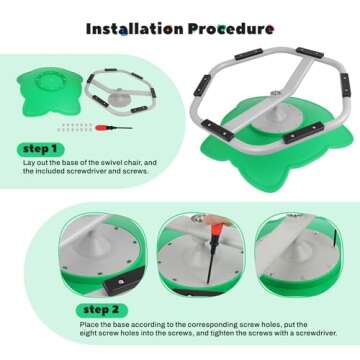 Installation Procedure

step 1

Lay out the base of the swivel chair, and the included screwdriver and screws.

step 2

Place the base according to the corresponding screw holes, put the eight screw holes into the screws, and tighten the screws with a screwdriver.