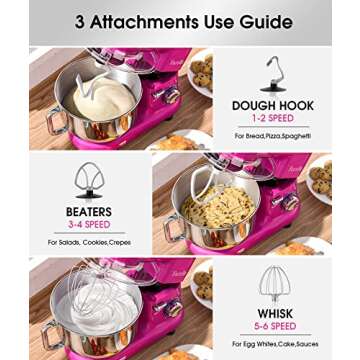 3 Attachments Use Guide

DOUGH HOOK
1-2 SPEED
For Bread,Pizza,Spaghetti

BEATERS
3-4 SPEED
For Salads, Cookies,Crepes

WHISK
5-6 SPEED
For Egg Whites,Cake,Sauces