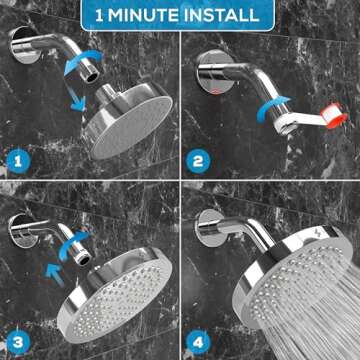 1 MINUTE INSTALL

1

2

3

4