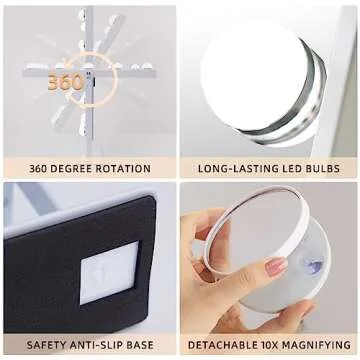 360°

360 DEGREE ROTATION

LONG-LASTING LED BULBS

SAFETY ANTI-SLIP BASE

DETACHABLE 10X MAGNIFYING