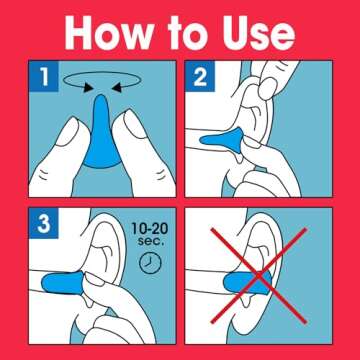 How to Use

1

2

3

10-20
sec.