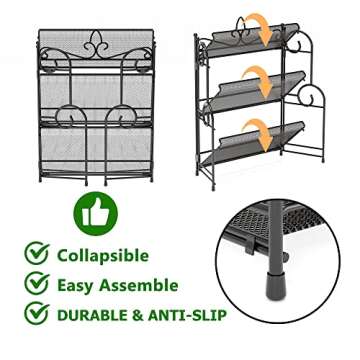 Collapsible

Easy Assemble

DURABLE & ANTI-SLIP